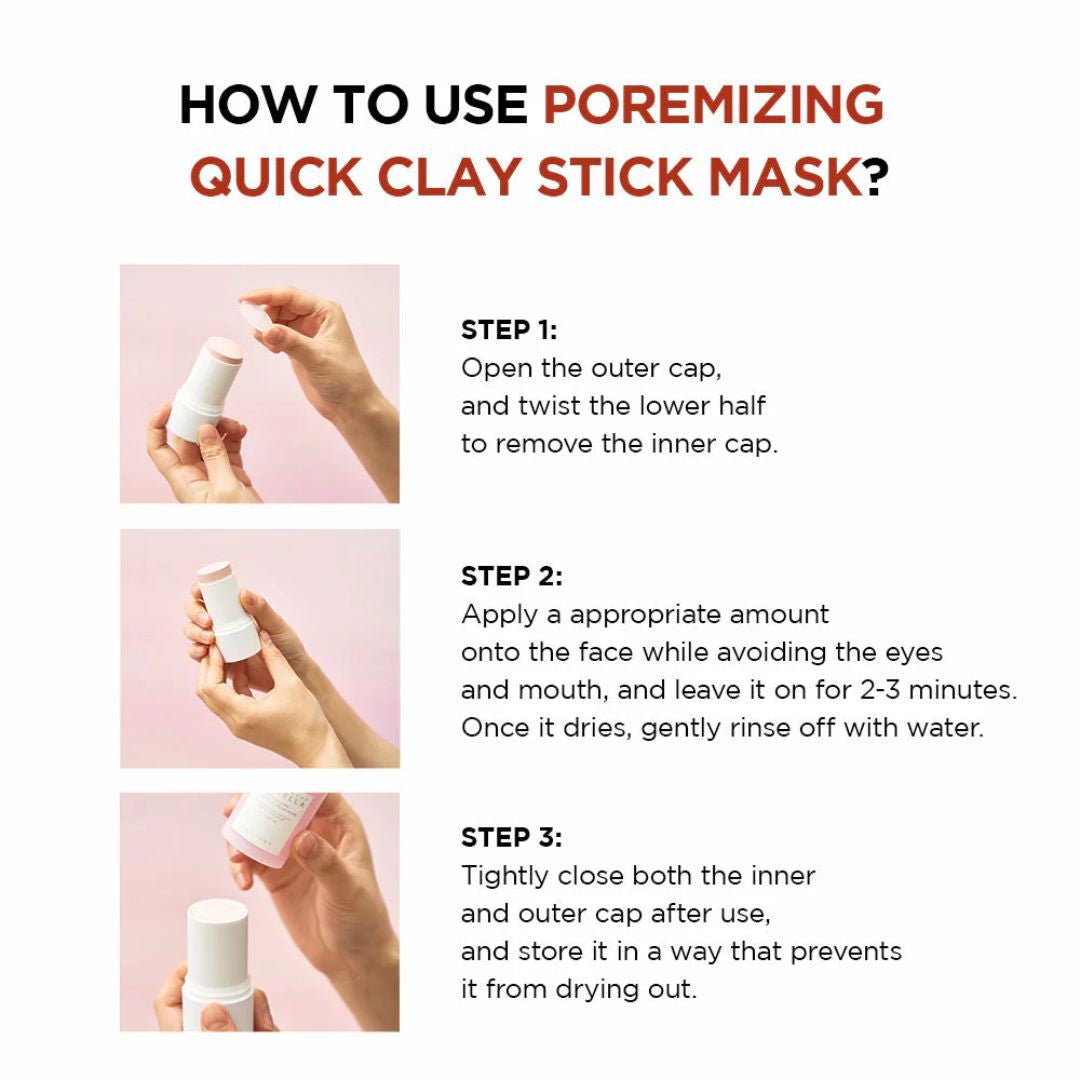 HOW TO USE POREMIZING QUICK CLAY STICK MASK?

STEP 1:
Open the outer cap, and twist the lower half to remove the inner cap.

STEP 2:
Apply a appropriate amount onto the face while avoiding the eyes and mouth, and leave it on for 2-3 minutes. Once it dries, gently rinse off with water.

STEP 3:
Tightly close both the inner and outer cap after use, and store it in a way that prevents it from drying out.